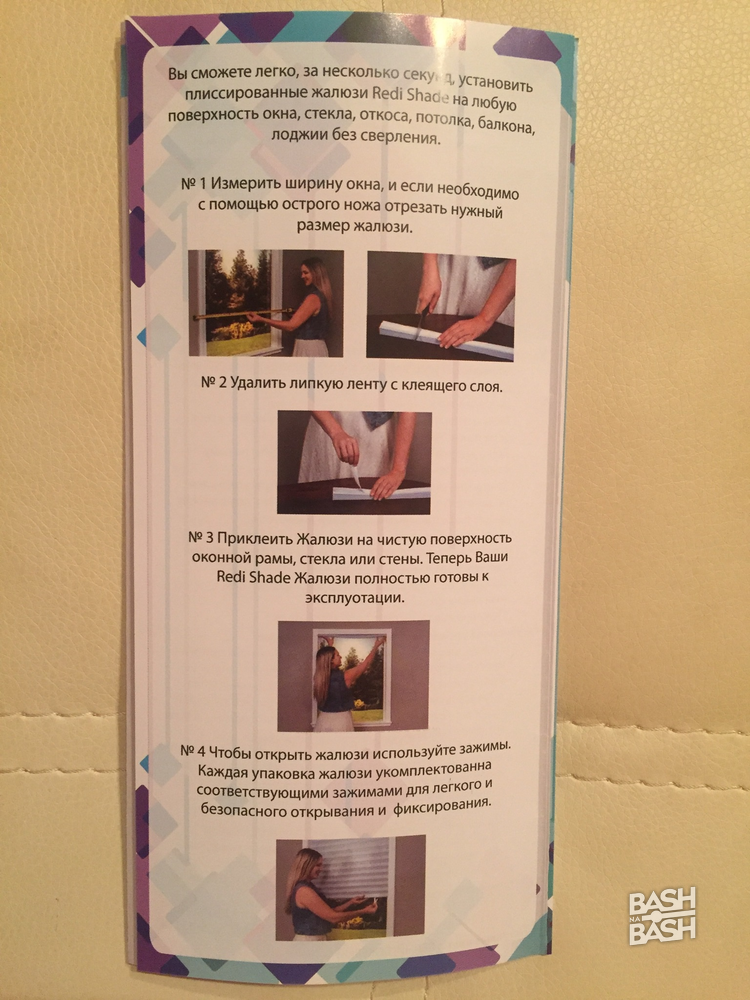 Вы сможете легко, за несколько секунд, установить плиссированные жалюзи Redi Shade на любую поверхность окна, стекла, откоса, потолка, балкона, лоджии без сверления.

№ 1 Измерить ширину окна, и если необходимо с помощью острого ножа отрезать нужный размер жалюзи.

№ 2 Удалить липкую ленту с клеящего слоя.

№ 3 Приклеить Жалюзи на чистую поверхность оконной рамы, стекла или стены. Теперь Ваши Redi Shade Жалюзи полностью готовы к эксплуотации.

№ 4 Чтобы открыть жалюзи используйте зажимы. Каждая упаковка жалюзи укомплектованна соответствующими зажимами для легкого и безопасного открывания и фиксирования.

BASH NA BASH